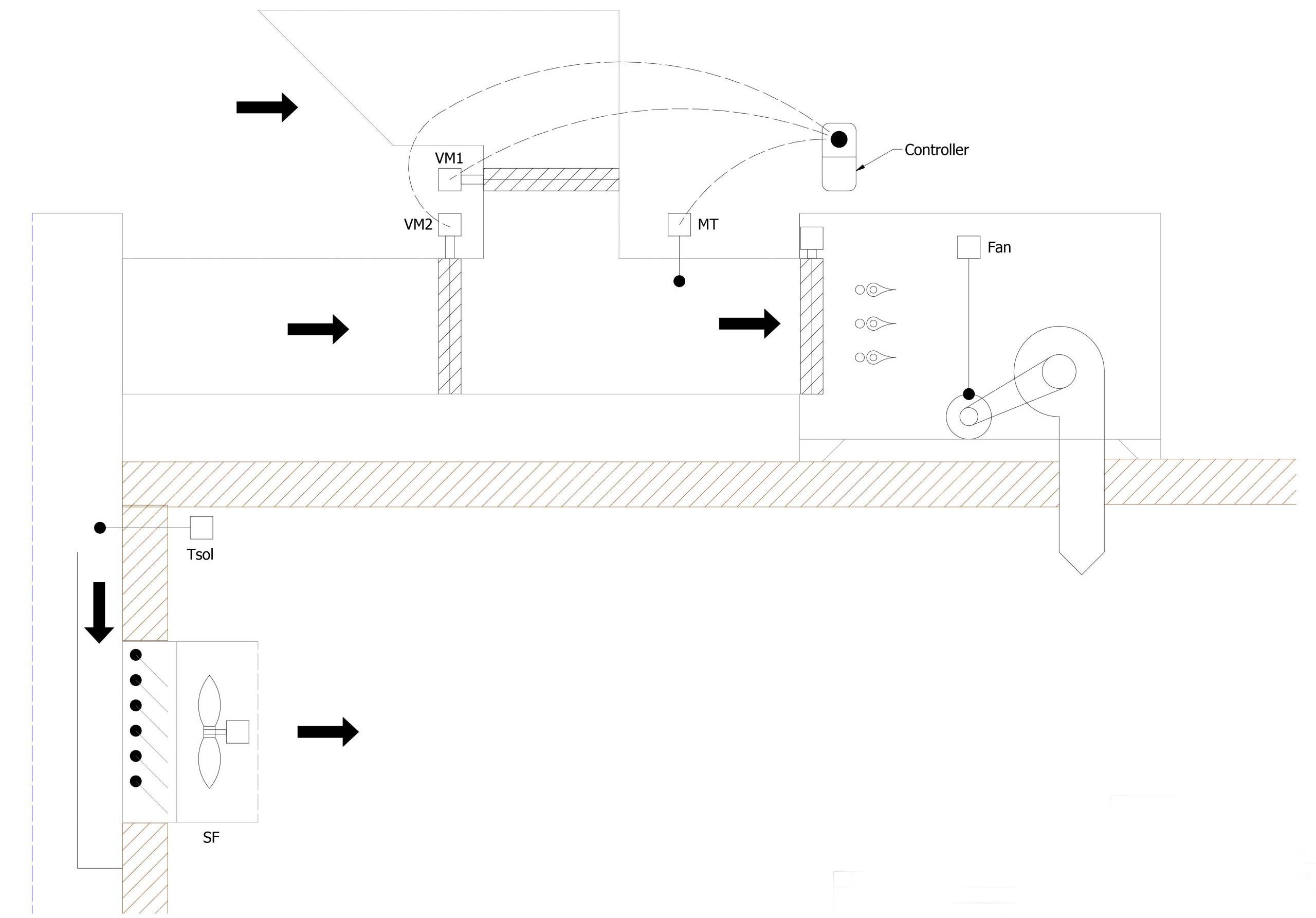 VM1

Controller

VM2

MT

Fan

Tsol

SF